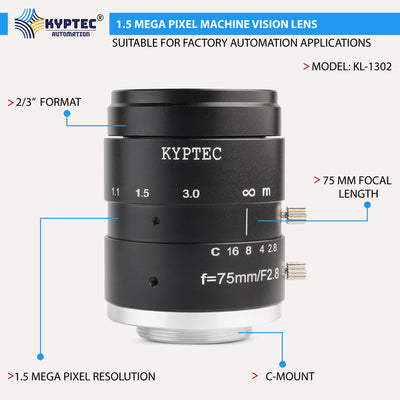 KYPTEC®
AUTOMATION

1.5 MEGA PIXEL MACHINE VISION LENS

SUITABLE FOR FACTORY AUTOMATION APPLICATIONS

> MODEL: KL-1302

> 2/3" FORMAT

KYPTEC

1.1 1.5 3.0 ∞ m

> 75 MM FOCAL LENGTH

C 16 8 4 2.8

f=75mm/F2.8

>1.5 MEGA PIXEL RESOLUTION

> C-MOUNT